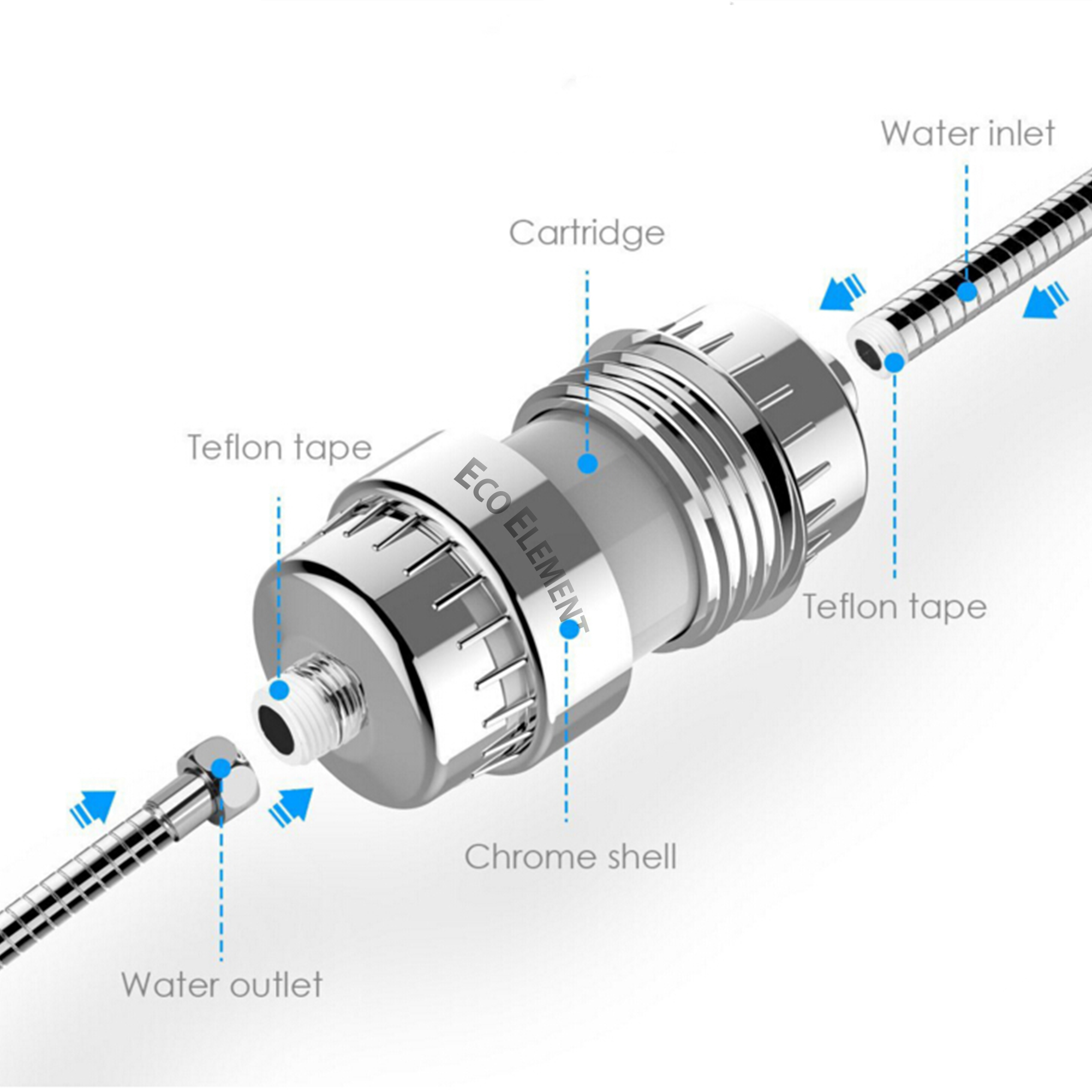 Water inlet

Cartridge

Teflon tape

ECO ELEMENT

Teflon tape

Chrome shell

Water outlet